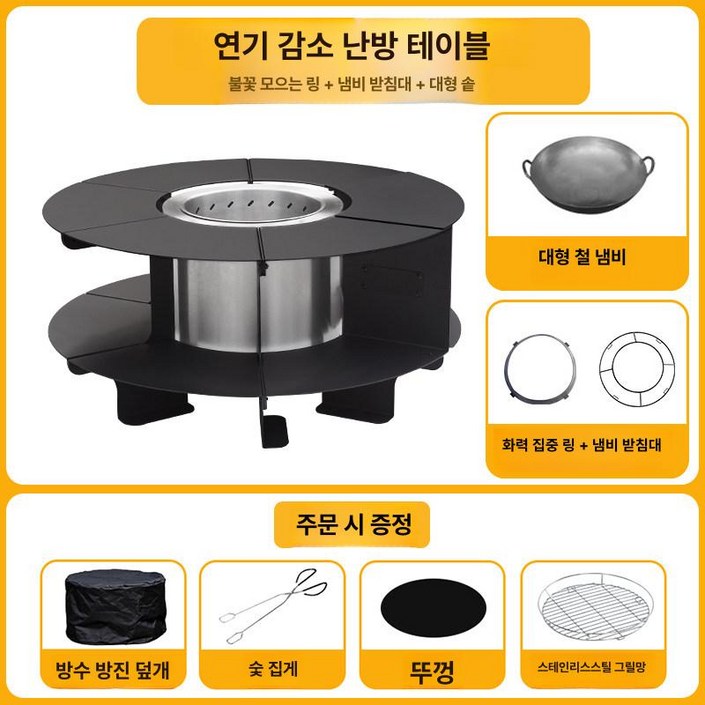 연기 감소 난방 테이블

불꽃 모으는 링 + 냄비 받침대 + 대형 솥

대형 철 냄비

화력 집중 링 + 냄비 받침대

주문 시 증정

방수 방진 덮개

숯 집게

뚜껑

스테인리스스틸 그릴망